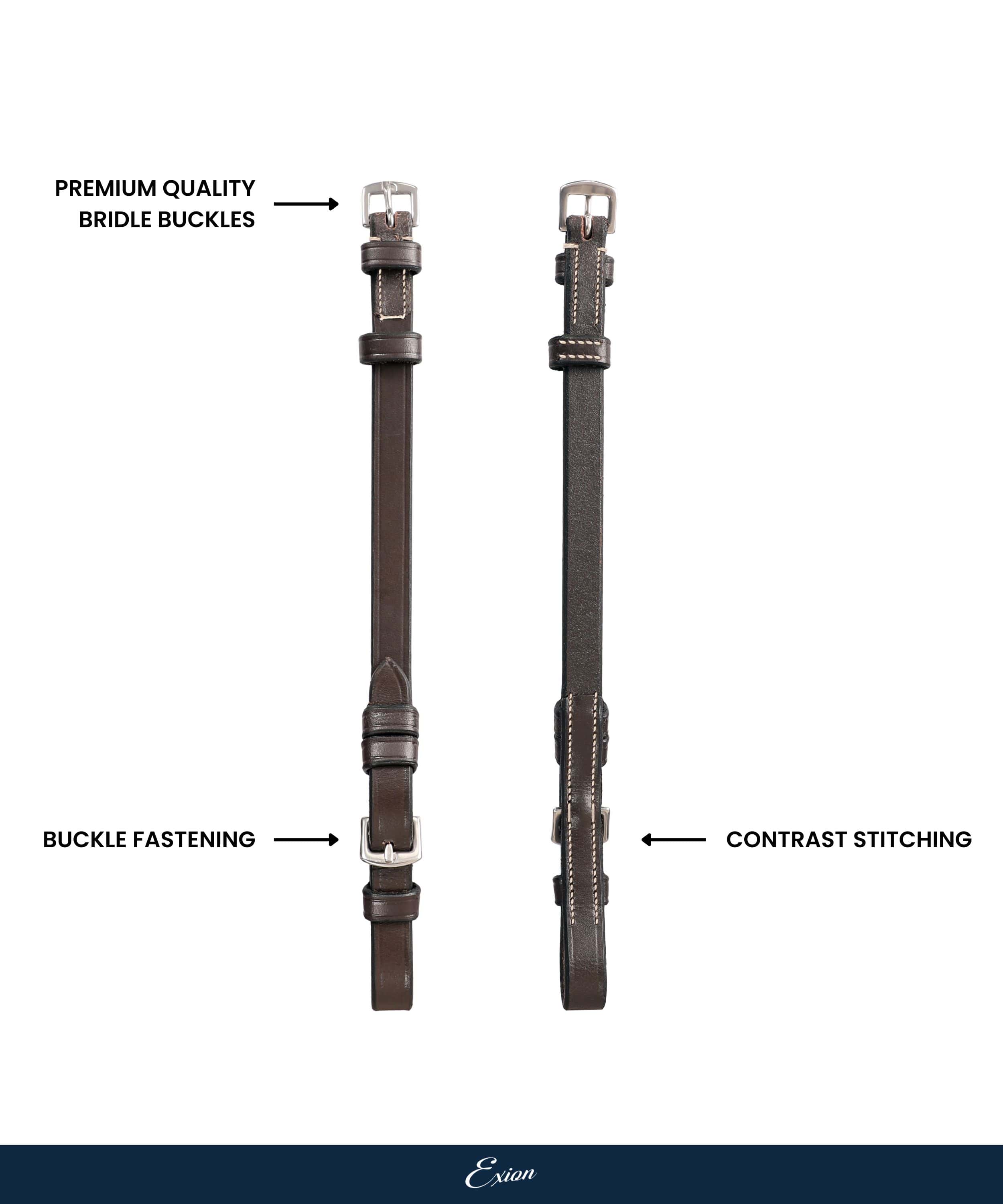 PREMIUM QUALITY BRIDLE BUCKLES

BUCKLE FASTENING

CONTRAST STITCHING

Exion